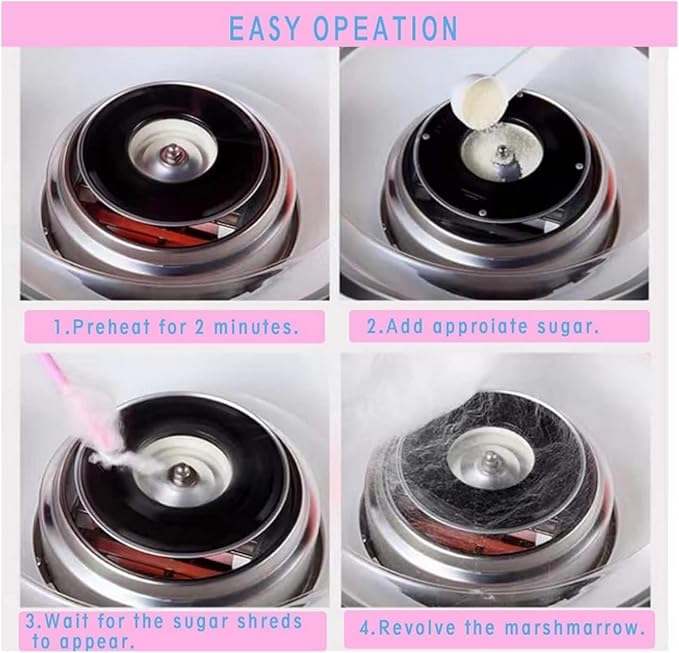 EASY OPEATION

1.Preheat for 2 minutes.

2.Add approiate sugar.

3.Wait for the sugar shreds to appear.

4.Revolve the marshmarrow.